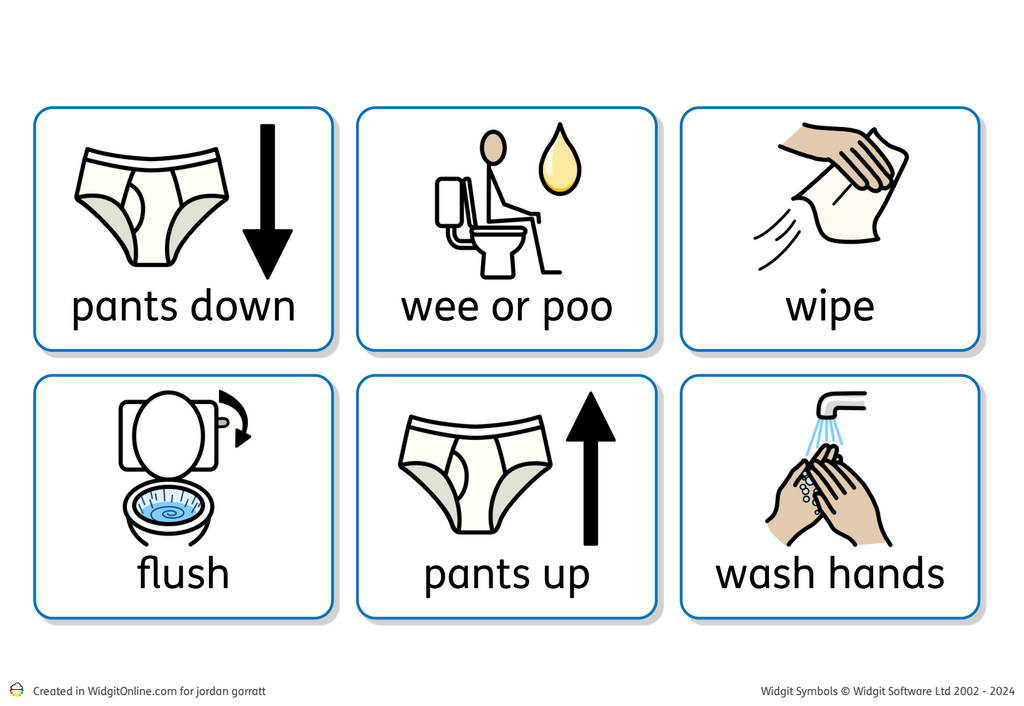 pants down

wee or poo

wipe

flush

pants up

wash hands

Created in WidgitOnline.com for jordan garratt

Widgit Symbols © Widgit Software Ltd 2002 - 2024