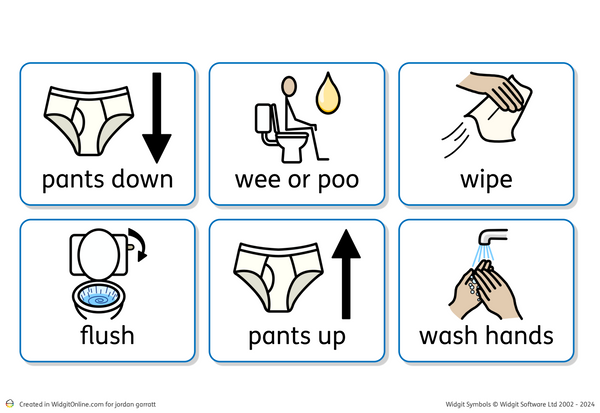 pants down

wee or poo

wipe

flush

pants up

wash hands

Created in WidgitOnline.com for jordon gorratt

Widgit Symbols © Widgit Software Ltd 2002 - 2024