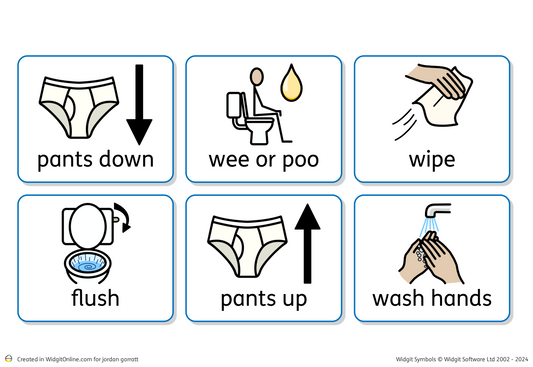 pants down

wee or poo

wipe

flush

pants up

wash hands

Created in WidgitOnline.com for jordan garratt

Widgit Symbols © Widgit Software Ltd 2002 - 2024